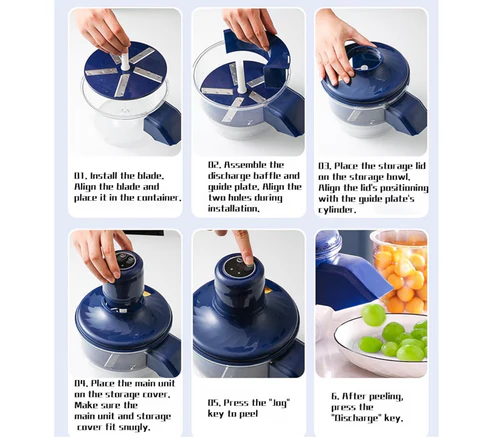 01. Install the blade. Align the blade and place it in the container.

02. Assemble the discharge baffle and guide plate. Align the two holes during installation.

03. Place the storage lid on the storage bowl. Align the lid's positioning with the guide plate's cylinder.

04. Place the main unit on the storage cover. Make sure the main unit and storage cover fit snugly.

05. Press the "Jog" key to peel

6. After peeling, press the "Discharge" key.